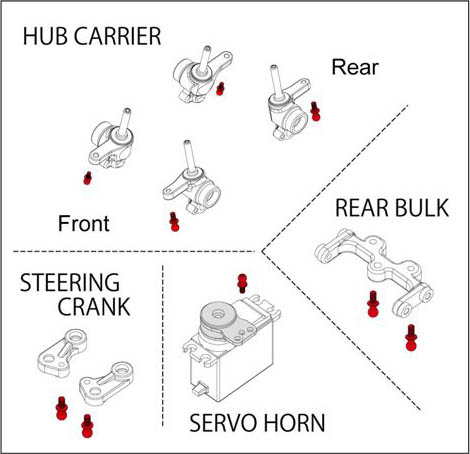 HUB CARRIER

Rear

Front

REAR BULK

STEERING CRANK

SERVO HORN